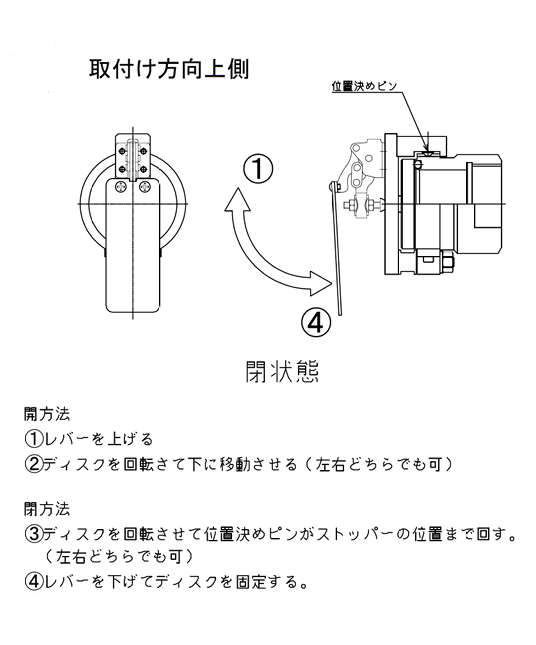 取付け方向上側

位置決めピン

①

④

閉状態

開方法
①レバーを上げる
②ディスクを回転さて下に移動させる（左右どちらでも可）

閉方法
③ディスクを回転させて位置決めピンがストッパーの位置まで回す。（左右どちらでも可）
④レバーを下げてディスクを固定する。